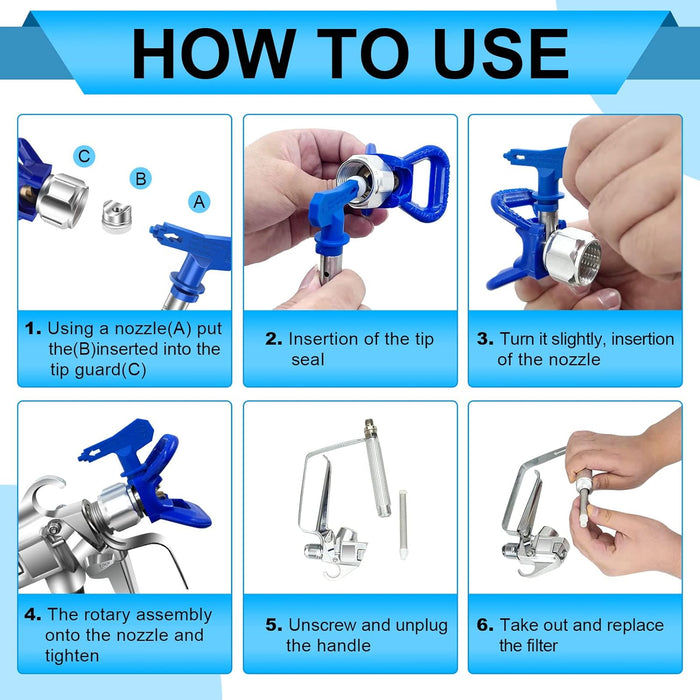 HOW TO USE

C

B

A

1. Using a nozzle(A) put the(B)inserted into the tip guard(C)

2. Insertion of the tip seal

3. Turn it slightly, insertion of the nozzle

4. The rotary assembly onto the nozzle and tighten

5. Unscrew and unplug the handle

6. Take out and replace the filter