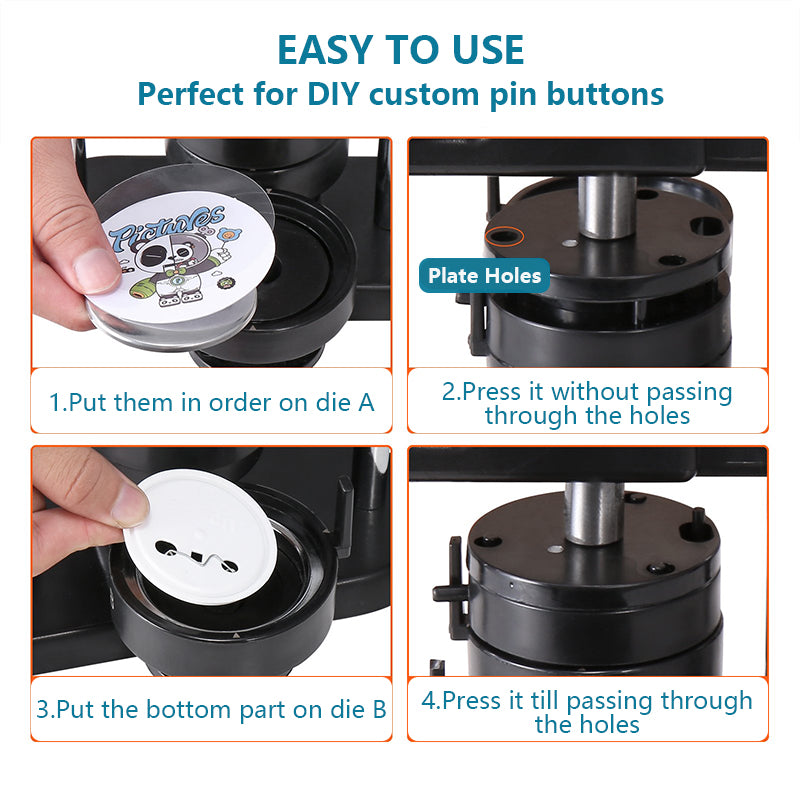 EASY TO USE
Perfect for DIY custom pin buttons

Pictures

1.Put them in order on die A

Plate Holes

2.Press it without passing through the holes

3.Put the bottom part on die B

4.Press it till passing through the holes