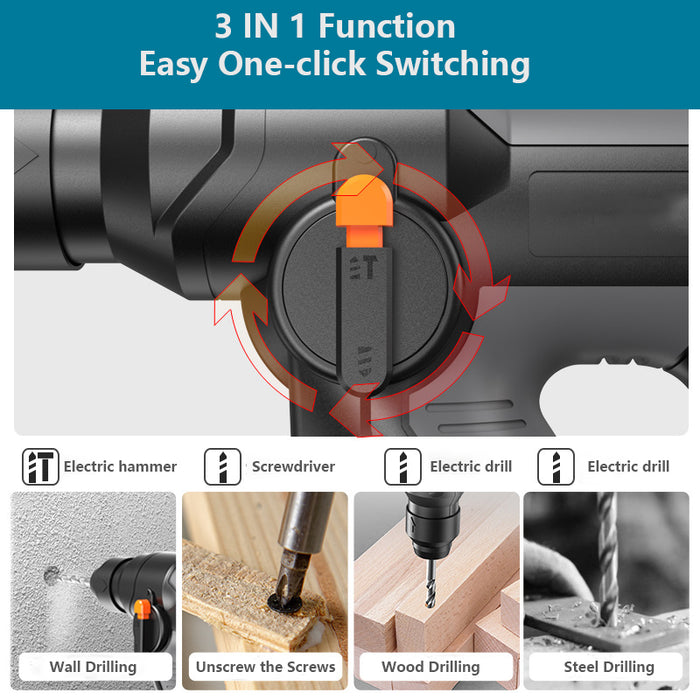 3 IN 1 Function
Easy One-click Switching

Electric hammer

Screwdriver

Electric drill

Electric drill

Wall Drilling

Unscrew the Screws

Wood Drilling

Steel Drilling