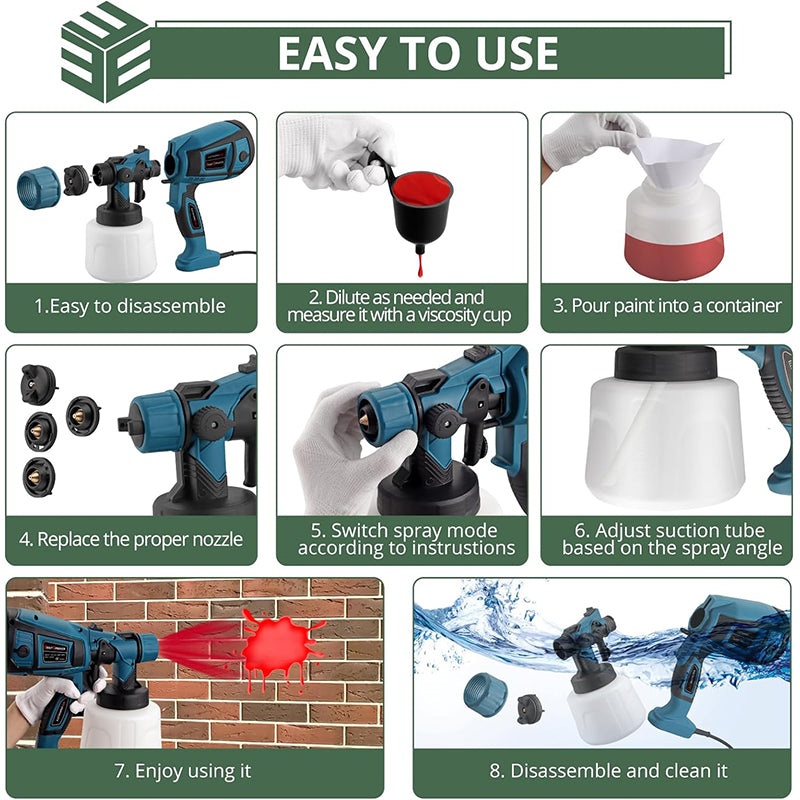 EASY TO USE

1.Easy to disassemble

2. Dilute as needed and measure it with a viscosity cup

3. Pour paint into a container

4. Replace the proper nozzle

5. Switch spray mode according to instrustions

6. Adjust suction tube based on the spray angle

7. Enjoy using it

8. Disassemble and clean it