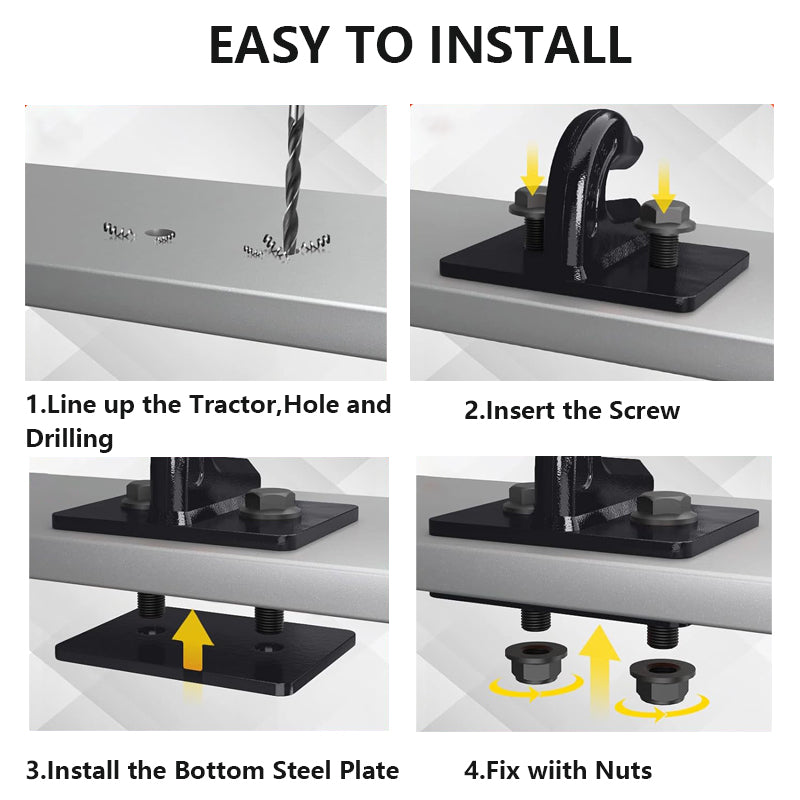 EASY TO INSTALL

1.Line up the Tractor,Hole and Drilling

2.Insert the Screw

3.Install the Bottom Steel Plate

4.Fix wiith Nuts