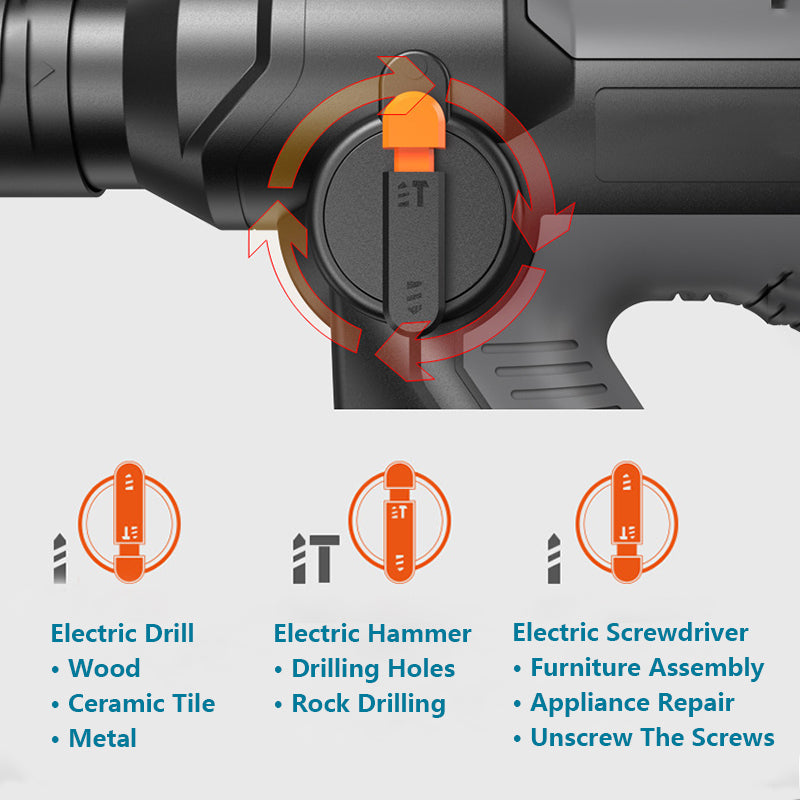 Electric Drill
• Wood
• Ceramic Tile
• Metal

Electric Hammer
• Drilling Holes
• Rock Drilling

Electric Screwdriver
• Furniture Assembly
• Appliance Repair
• Unscrew The Screws